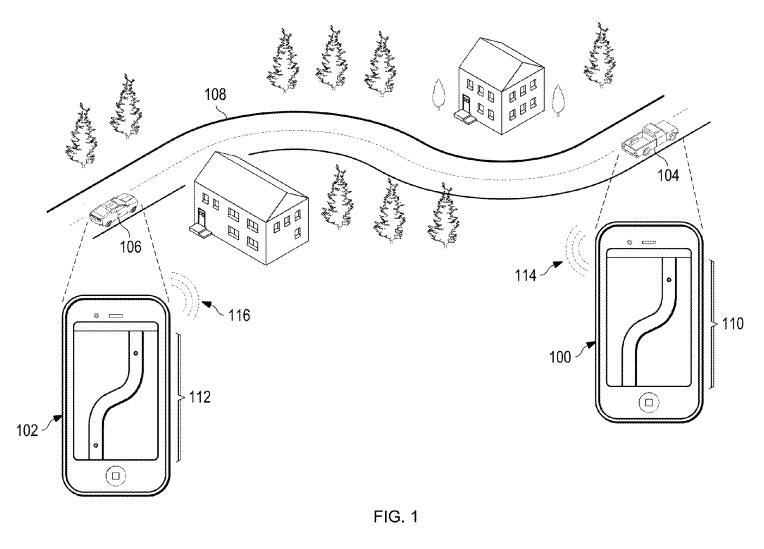 108

104

106

114

116

110

100

112

102

FIG. 1